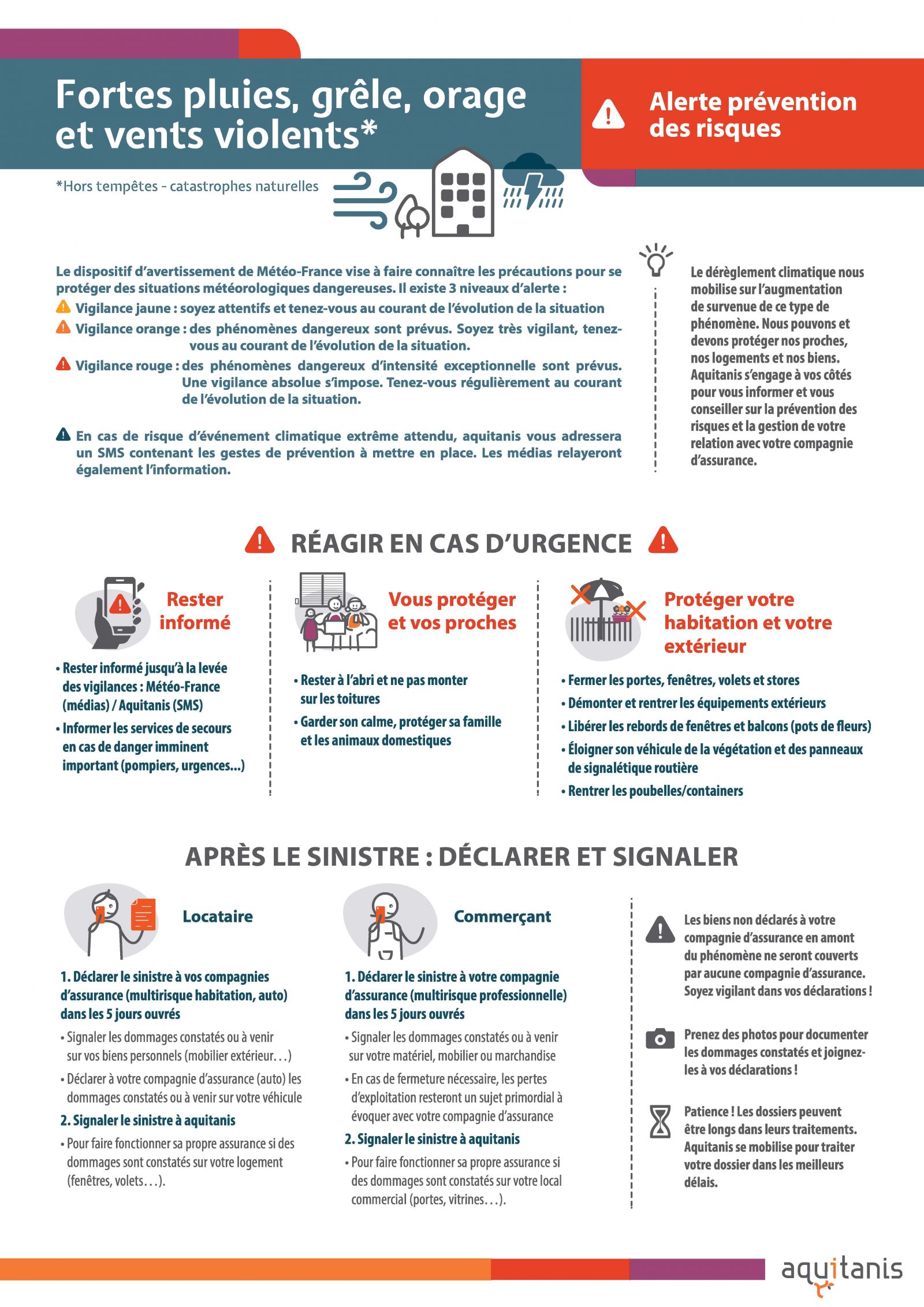 Fortes pluies, grêle, orage et vents violents*

Alerte prévention des risques

*Hors tempêtes - catastrophes naturelles

Le dispositif d'avertissement de Météo-France vise à faire connaître les précautions pour se protéger des situations météorologiques dangereuses. Il existe 3 niveaux d'alerte :

Vigilance jaune : soyez attentifs et tenez-vous au courant de l'évolution de la situation

Vigilance orange : des phénomènes dangereux sont prévus. Soyez très vigilant, tenez-vous au courant de l'évolution de la situation.

Vigilance rouge : des phénomènes dangereux d'intensité exceptionnelle sont prévus. Une vigilance absolue s'impose. Tenez-vous régulièrement au courant de l'évolution de la situation.

En cas de risque d'événement climatique extrême attendu, aquitanis vous adressera un SMS contenant les gestes de prévention à mettre en place. Les médias relayeront également l'information.

Le dérèglement climatique nous mobilise sur l'augmentation de survenue de ce type de phénomène. Nous pouvons et devons protéger nos proches, nos logements et nos biens. Aquitanis s'engage à vos côtés pour vous informer et vous conseiller sur la prévention des risques et la gestion de votre relation avec votre compagnie d'assurance.

RÉAGIR EN CAS D'URGENCE

Rester informé

• Rester informé jusqu'à la levée des vigilances : Météo-France (médias) / Aquitanis (SMS)
• Informer les services de secours en cas de danger imminent important (pompiers, urgences...)

Vous protéger et vos proches

• Rester à l'abri et ne pas monter sur les toitures
• Garder son calme, protéger sa famille et les animaux domestiques

Protéger votre habitation et votre extérieur

• Fermer les portes, fenêtres, volets et stores
• Démonter et rentrer les équipements extérieurs
• Libérer les rebords de fenêtres et balcons (pots de fleurs)
• Éloigner son véhicule de la végétation et des panneaux de signalétique routière
• Rentrer les poubelles/containers

APRÈS LE SINISTRE : DÉCLARER ET SIGNALER

Locataire

1. Déclarer le sinistre à vos compagnies d'assurance (multirisque habitation, auto) dans les 5 jours ouvrés
• Signaler les dommages constatés ou à venir sur vos biens personnels (mobilier extérieur…)
• Déclarer à votre compagnie d'assurance (auto) les dommages constatés ou à venir sur votre véhicule
2. Signaler le sinistre à aquitanis
• Pour faire fonctionner sa propre assurance si des dommages sont constatés sur votre logement (fenêtres, volets…).

Commerçant

1. Déclarer le sinistre à votre compagnie d'assurance (multirisque professionnelle) dans les 5 jours ouvrés
• Signaler les dommages constatés ou à venir sur votre matériel, mobilier ou marchandise
• En cas de fermeture nécessaire, les pertes d'exploitation resteront un sujet primordial à évoquer avec votre compagnie d'assurance
2. Signaler le sinistre à aquitanis
• Pour faire fonctionner sa propre assurance si des dommages sont constatés sur votre local commercial (portes, vitrines…).

Les biens non déclarés à votre compagnie d'assurance en amont du phénomène ne seront couverts par aucune compagnie d'assurance. Soyez vigilant dans vos déclarations !

Prenez des photos pour documenter les dommages constatés et joignez-les à vos déclarations !

Patience ! Les dossiers peuvent être longs dans leurs traitements. Aquitanis se mobilise pour traiter votre dossier dans les meilleurs délais.

aquitanis